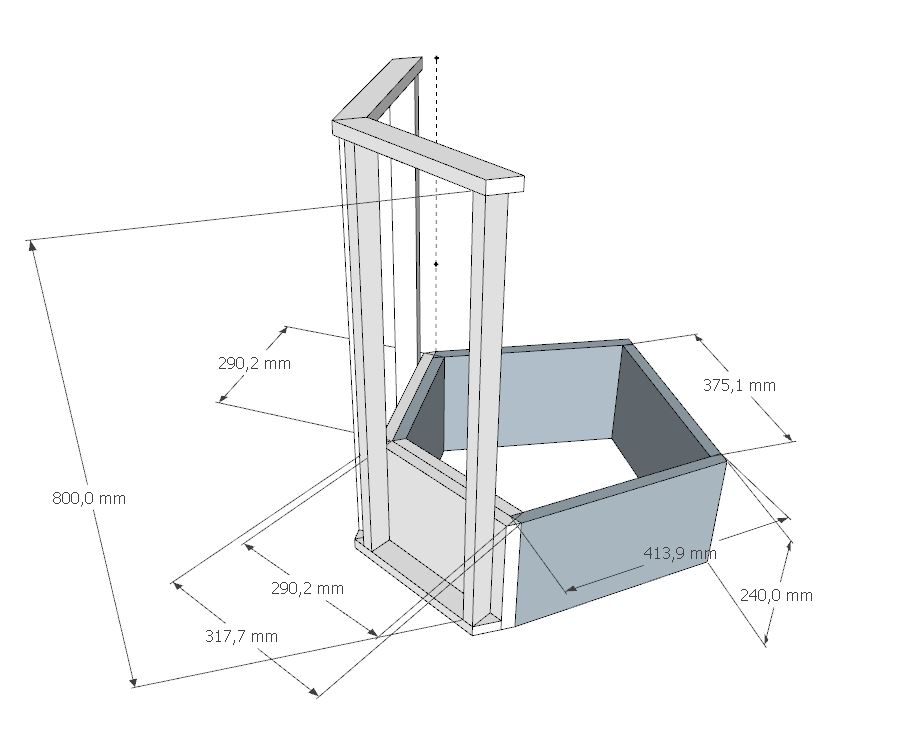 290,2 mm

375,1 mm

800,0 mm

413,9 mm

290,2 mm

240,0 mm

317,7 mm